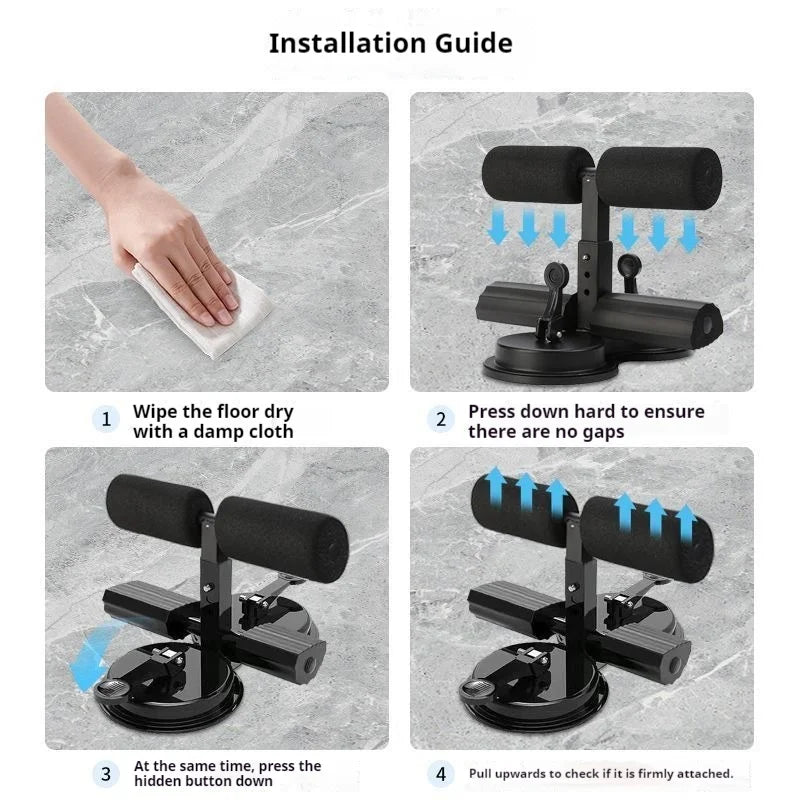 Installation Guide

1 Wipe the floor dry with a damp cloth

2 Press down hard to ensure there are no gaps

3 At the same time, press the hidden button down

4 Pull upwards to check if it is firmly attached.